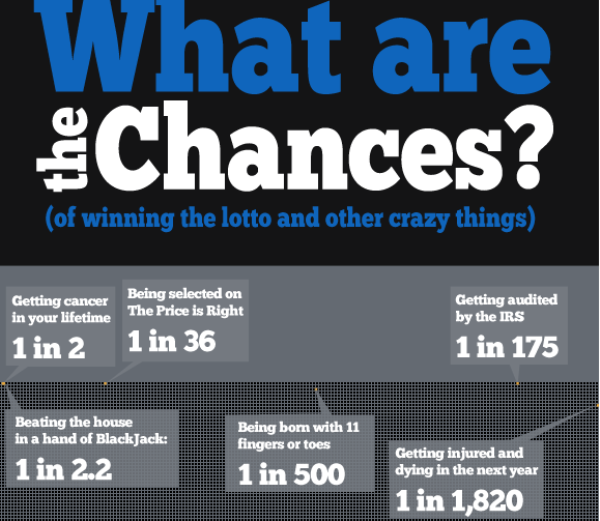 What are the Chances?
(of winning the lotto and other crazy things)

Getting cancer in your lifetime
1 in 2

Being selected on The Price is Right
1 in 36

Getting audited by the IRS
1 in 175

Beating the house in a hand of BlackJack:
1 in 2.2

Being born with 11 fingers or toes
1 in 500

Getting injured and dying in the next year
1 in 1,820